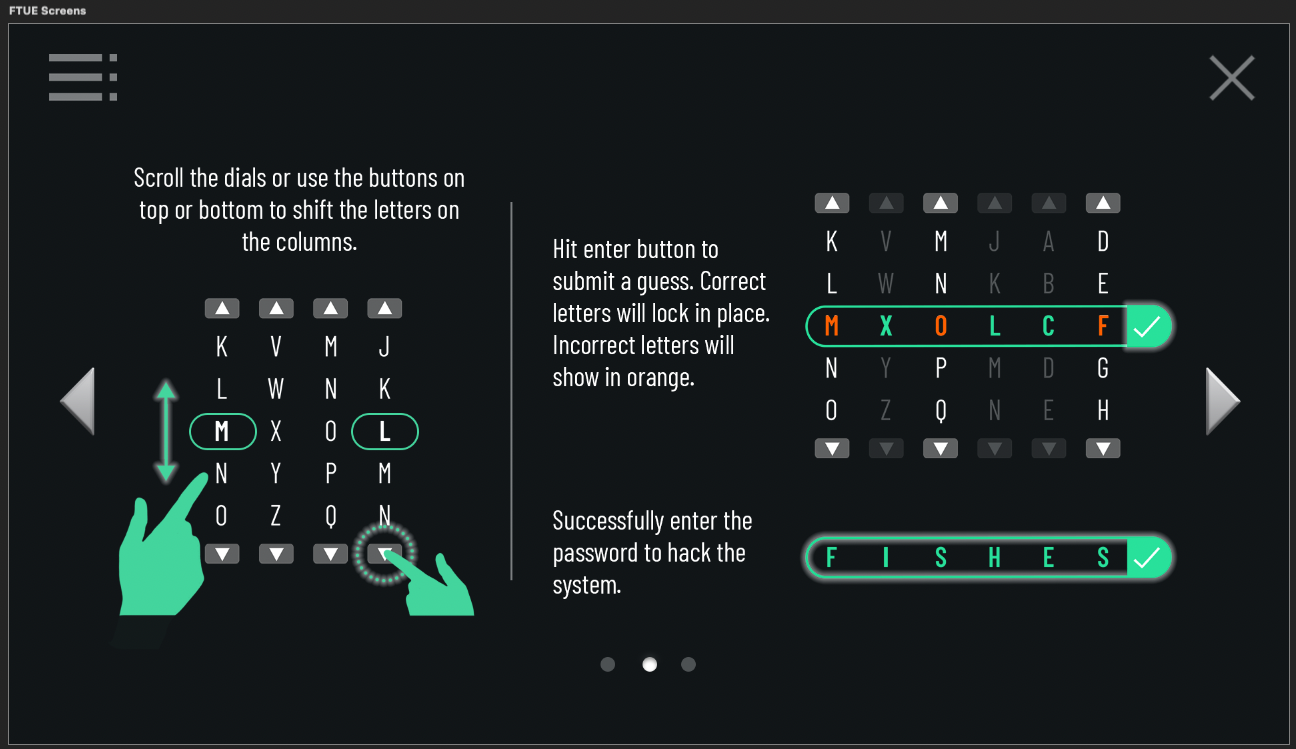 FTUE Screens

Scroll the dials or use the buttons on top or bottom to shift the letters on the columns.

K V M J
L W N K
M X O L
N Y P M
O Z Q N

Hit enter button to submit a guess. Correct letters will lock in place. Incorrect letters will show in orange.

K V M J A D
L W N K B E
M X O L C F
N Y P M D G
O Z Q N E H

Successfully enter the password to hack the system.

F I S H E S